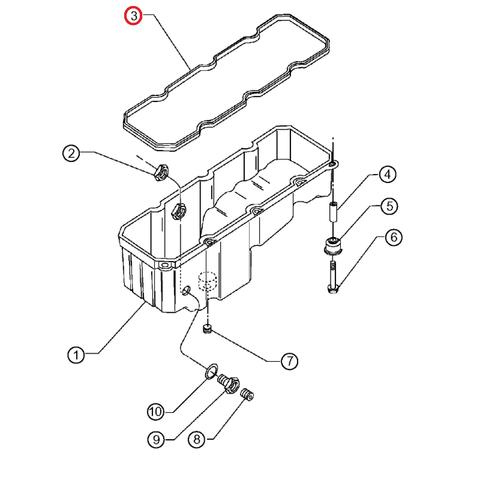 3
2
4
5
6
1
7
10
9
8